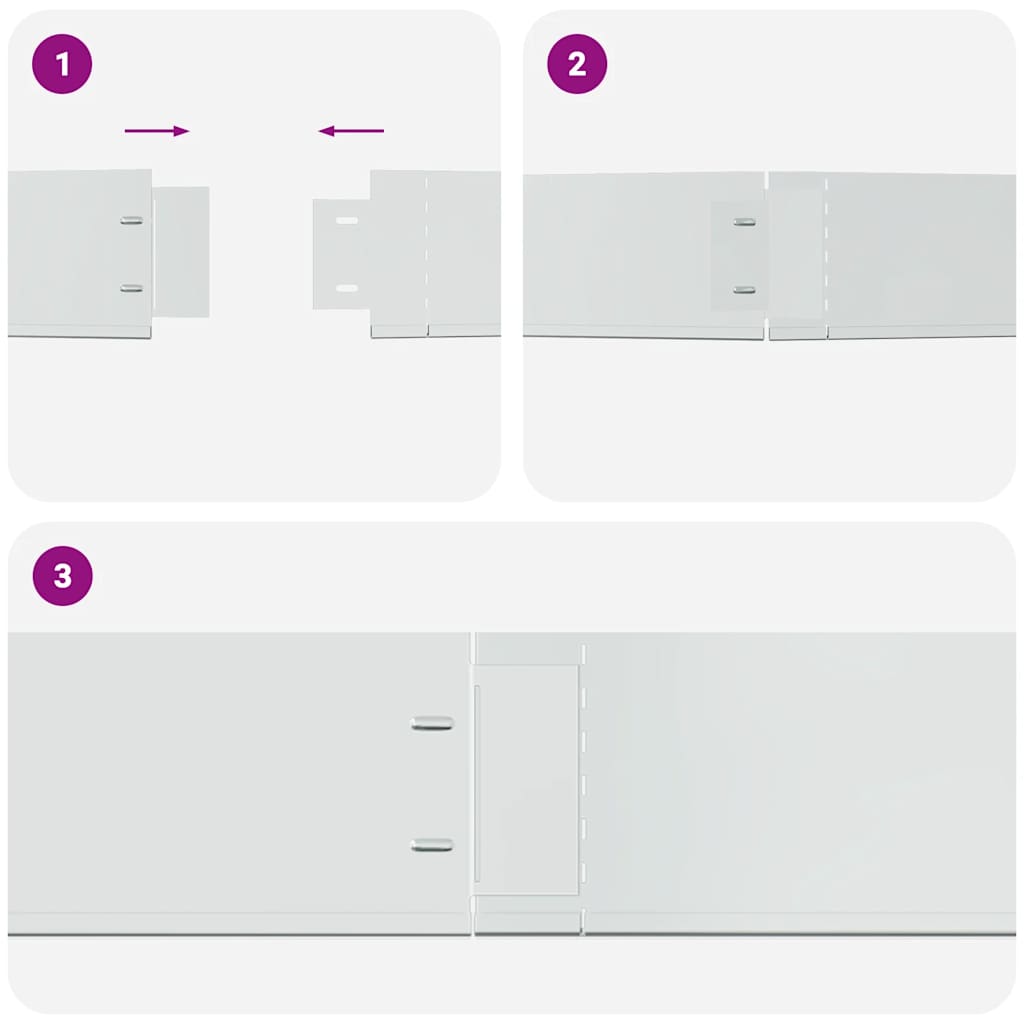 1

2

3