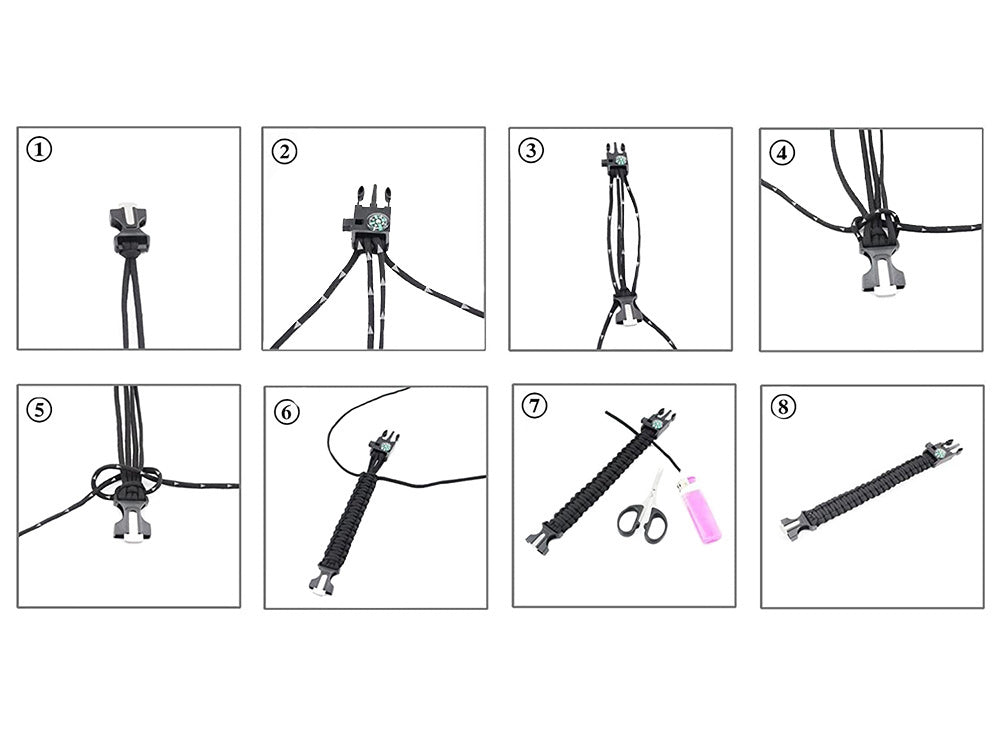 ①

②

③

④

⑤

⑥

⑦

⑧